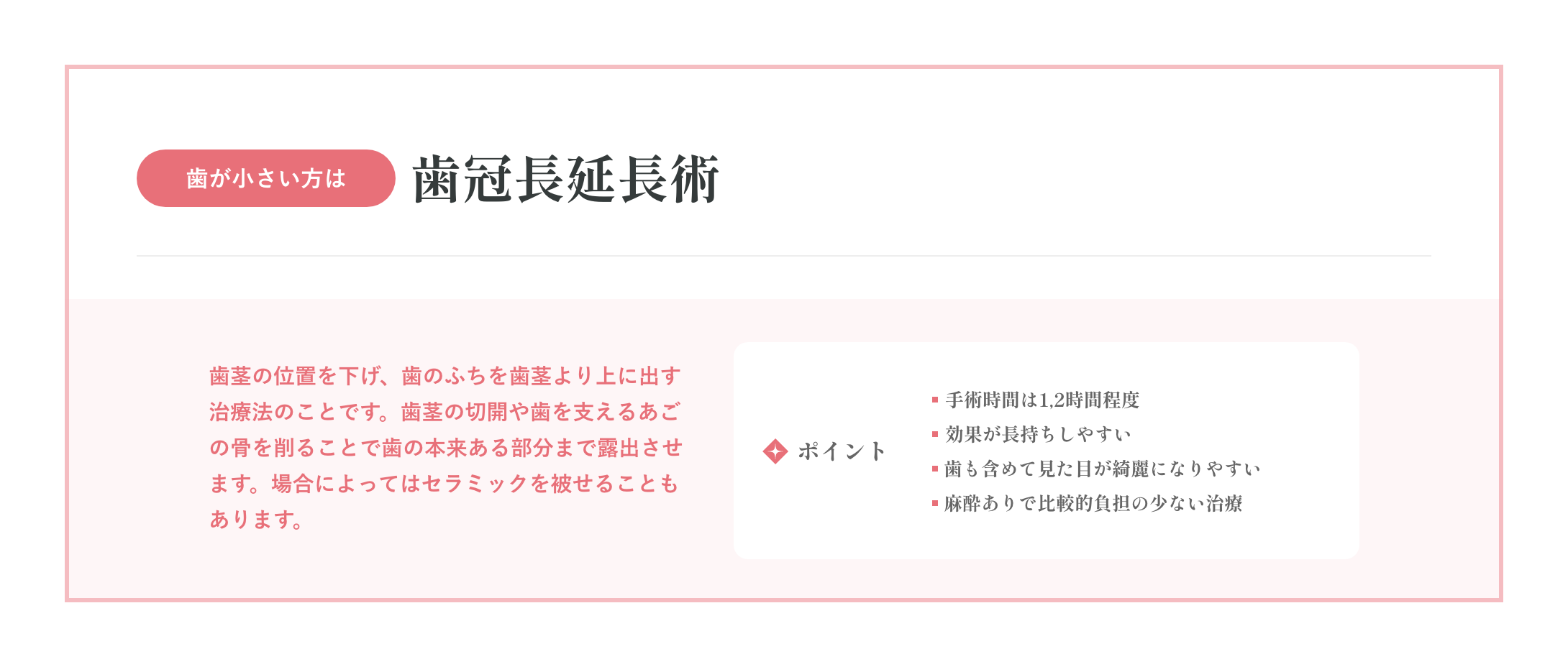 歯が小さい方は

歯冠長延長術

歯茎の位置を下げ、歯のふちを歯茎より上に出す治療法のことです。歯茎の切開や歯を支えるあごの骨を削ることで歯の本来ある部分まで露出させます。場合によってはセラミックを被せることもあります。

ポイント

• 手術時間は1,2時間程度
• 効果が長持ちしやすい
• 歯も含めて見た目が綺麗になりやすい
• 麻酔ありで比較的負担の少ない治療